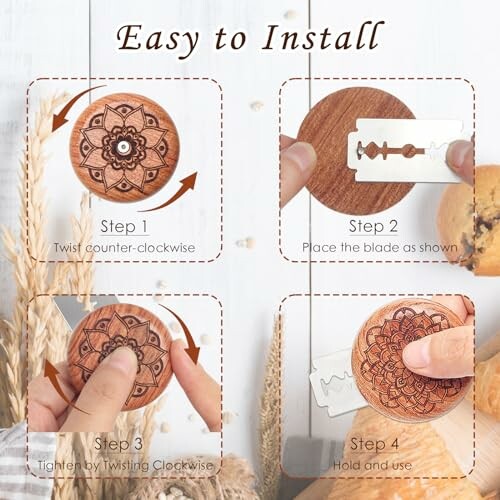 Easy to Install

Step 1
Twist counter-clockwise

Step 2
Place the blade as shown

Step 3
Tighten by Twisting Clockwise

Step 4
Hold and use